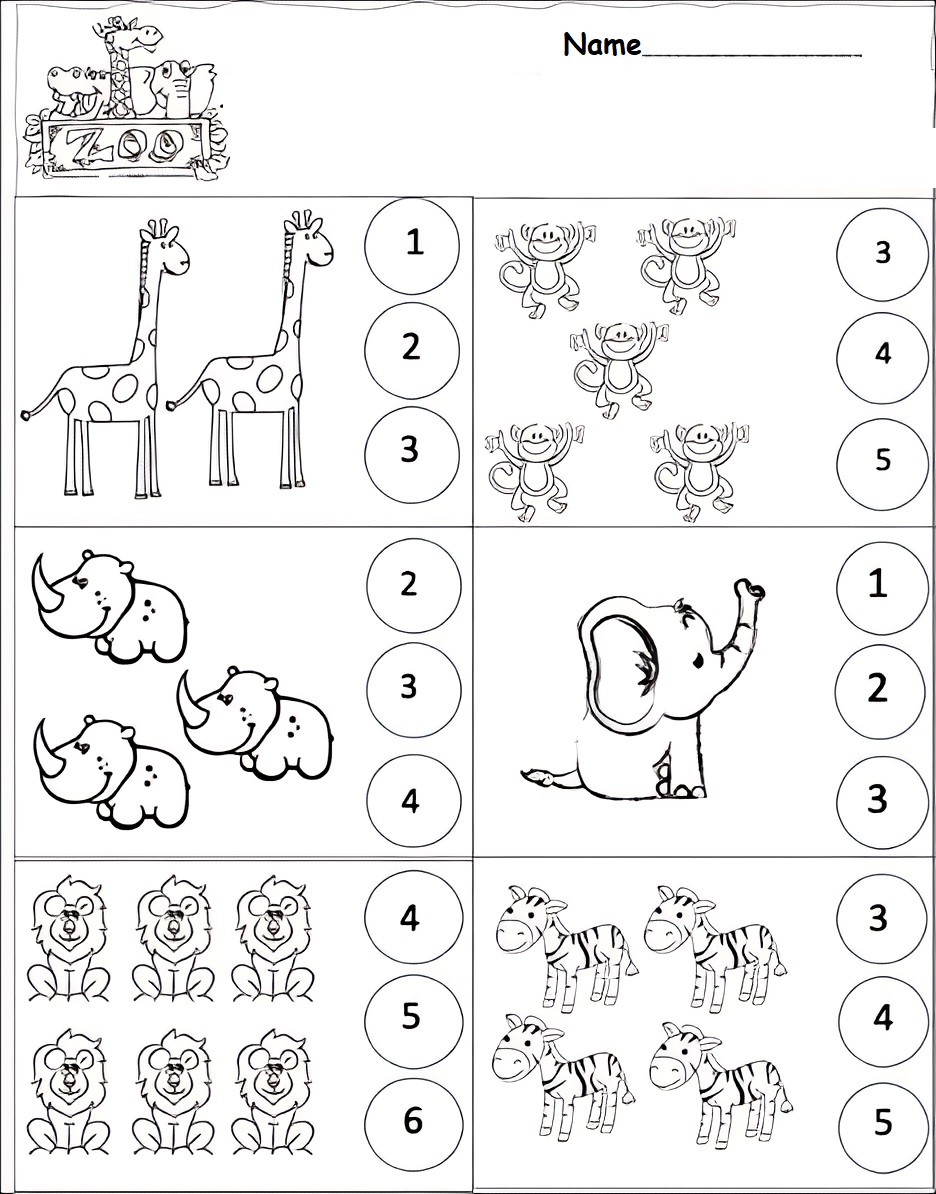 ZOO

Name_______________

1
2
3

3
4
5

2
3
4

1
2
3

4
5
6

3
4
5