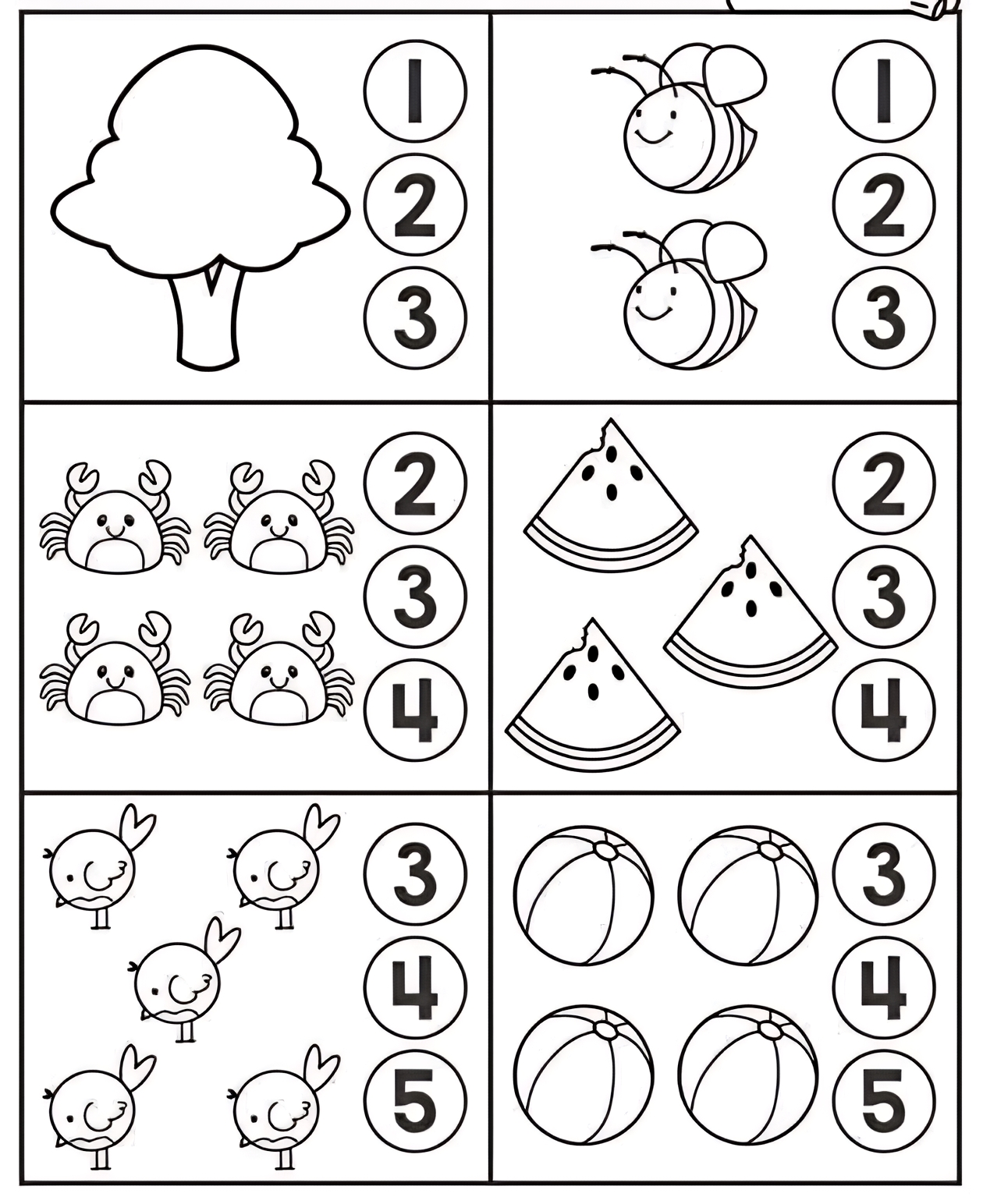 1
2
3

1
2
3

2
3
4

2
3
4

3
4
5

3
4
5