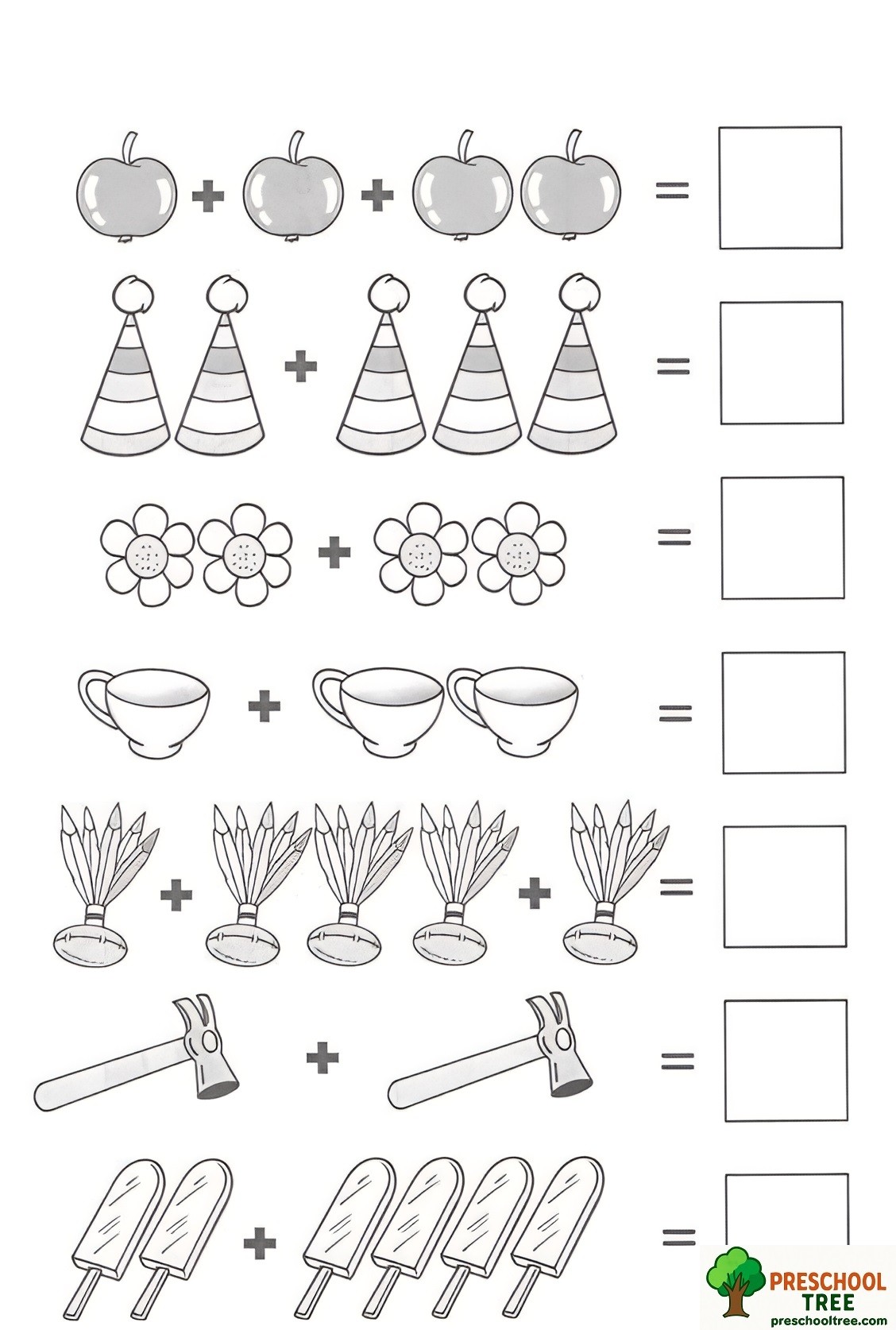 + + =

+ =

+ =

+ =

+ + =

+ =

+ =

PRESCHOOL TREE
preschooltree.com